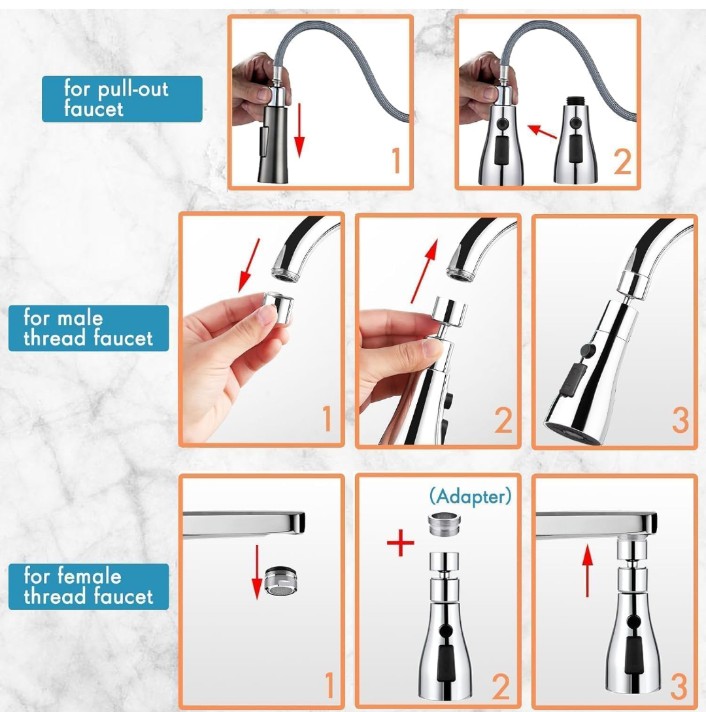 for pull-out faucet

1

2

for male thread faucet

1

2

3

for female thread faucet

1

(Adapter)

+

2

3